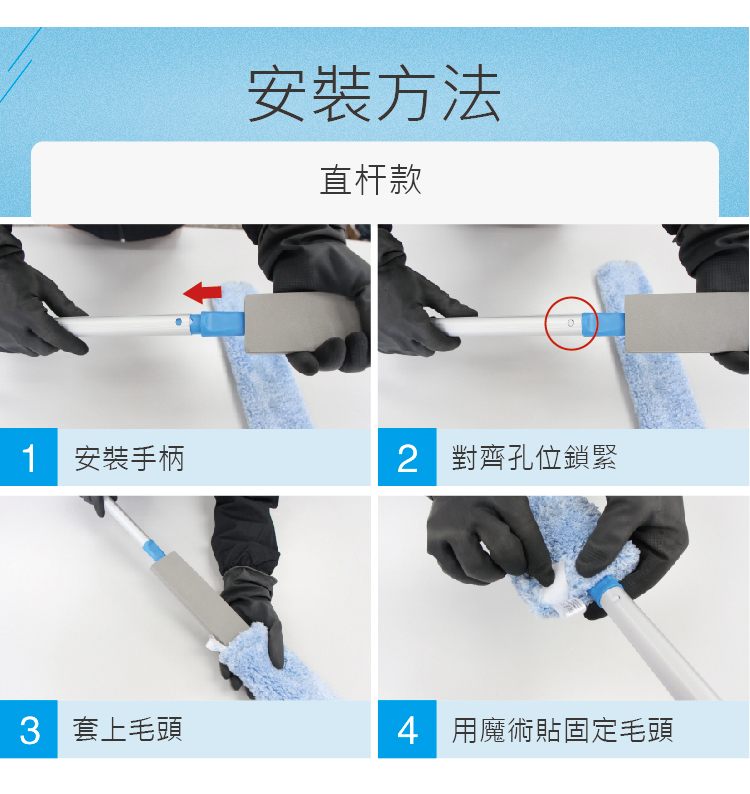 安裝方法

直杆款

1 安裝手柄

2 對齊孔位鎖緊

3 套上毛頭

4 用魔術貼固定毛頭